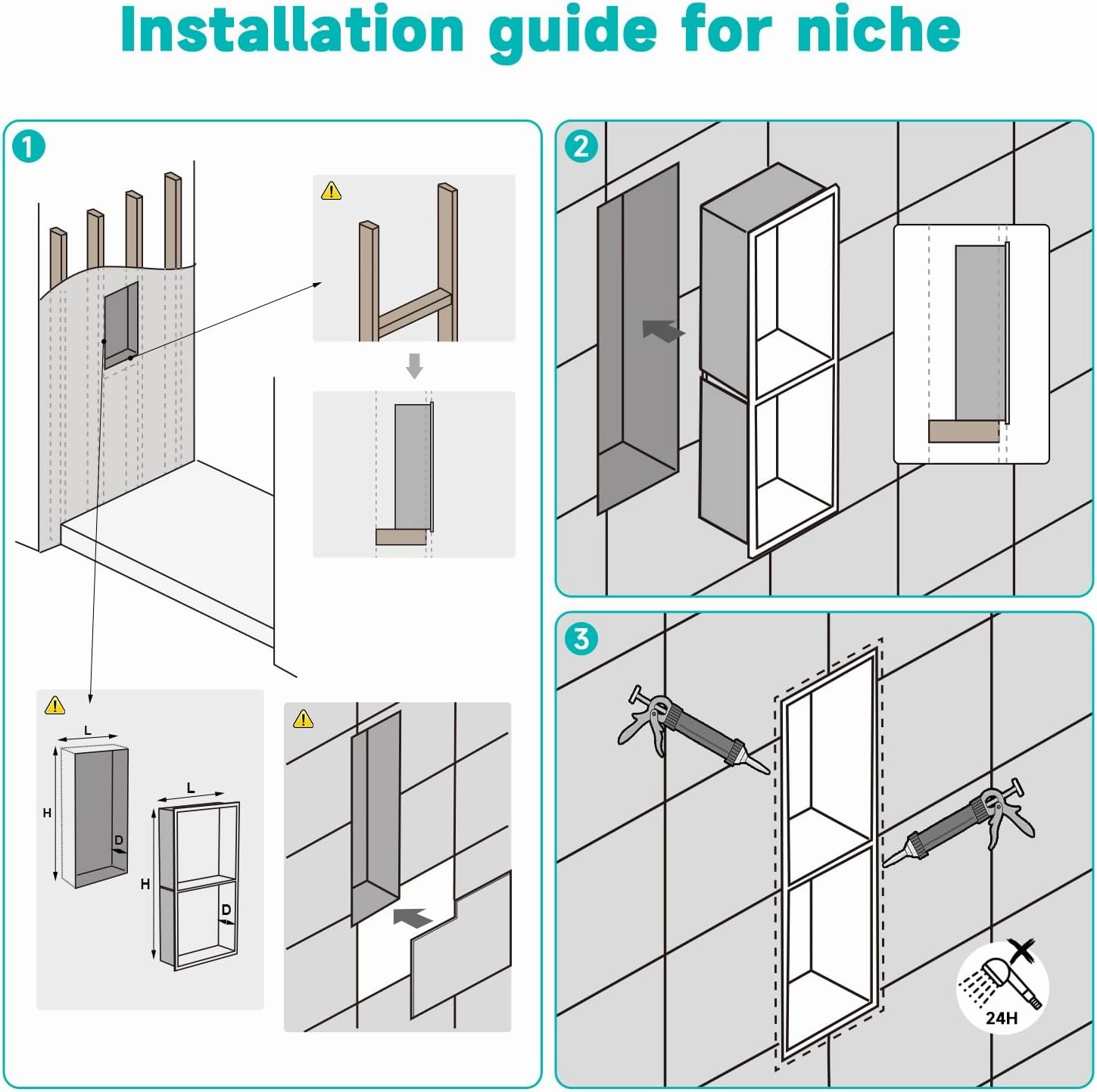 Installation guide for niche

1

L
H
D
L
H
D

2

3

24H