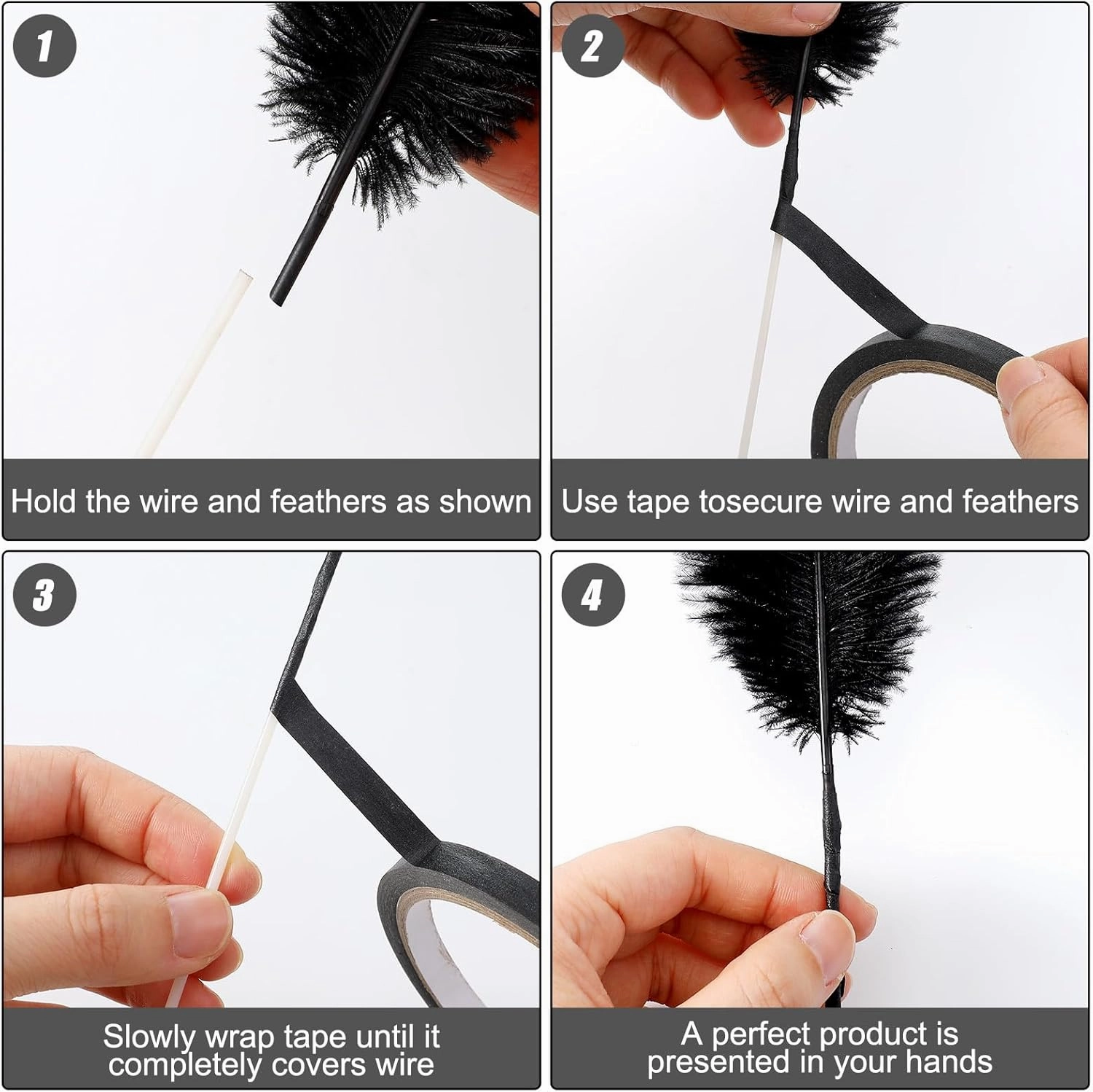 1

Hold the wire and feathers as shown

2

Use tape tosecure wire and feathers

3

Slowly wrap tape until it completely covers wire

4

A perfect product is presented in your hands