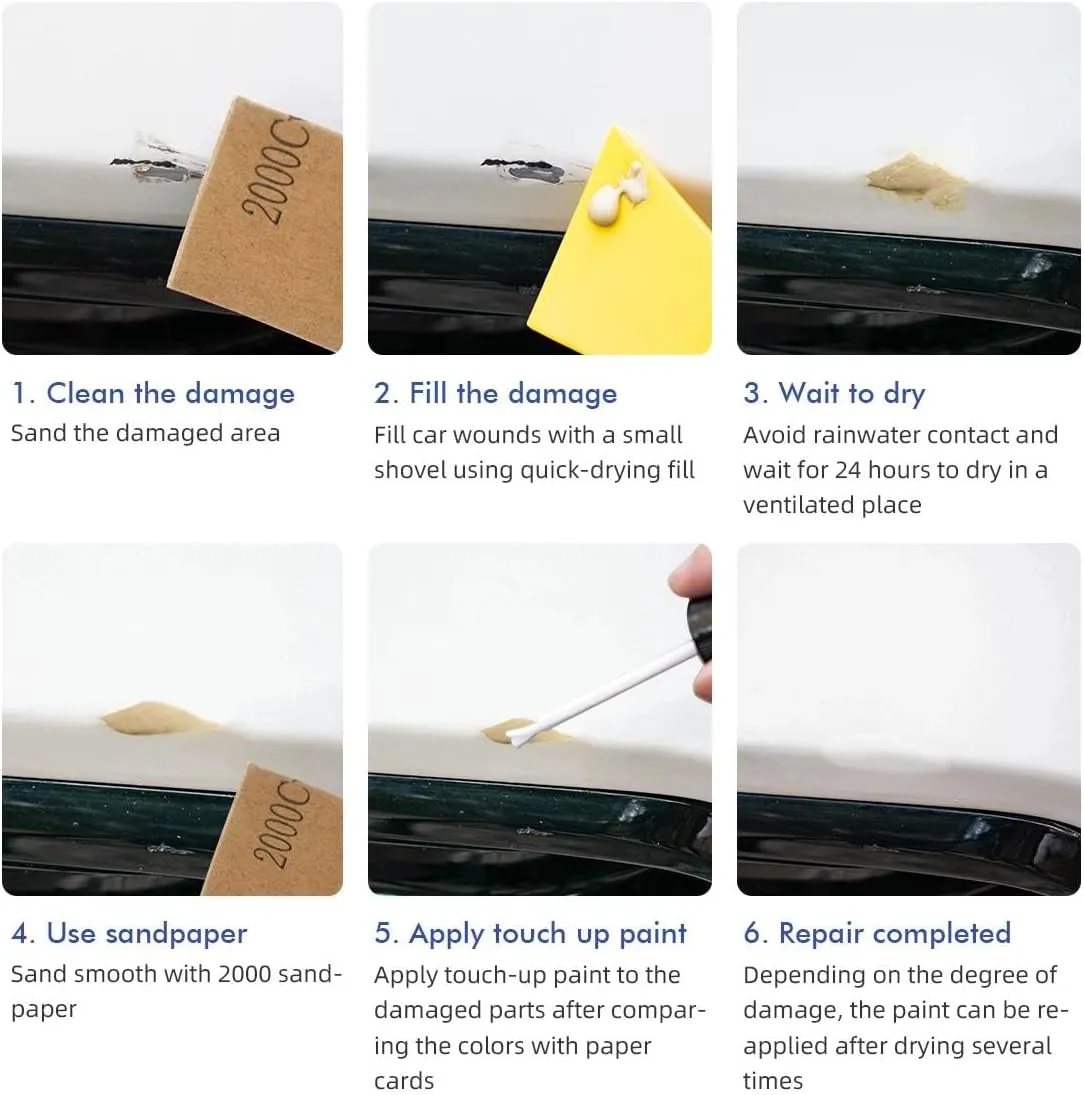 2000C

1. Clean the damage
Sand the damaged area

2. Fill the damage
Fill car wounds with a small shovel using quick-drying fill

3. Wait to dry
Avoid rainwater contact and wait for 24 hours to dry in a ventilated place

2000C

4. Use sandpaper
Sand smooth with 2000 sandpaper

5. Apply touch up paint
Apply touch-up paint to the damaged parts after comparing the colors with paper cards

6. Repair completed
Depending on the degree of damage, the paint can be reapplied after drying several times