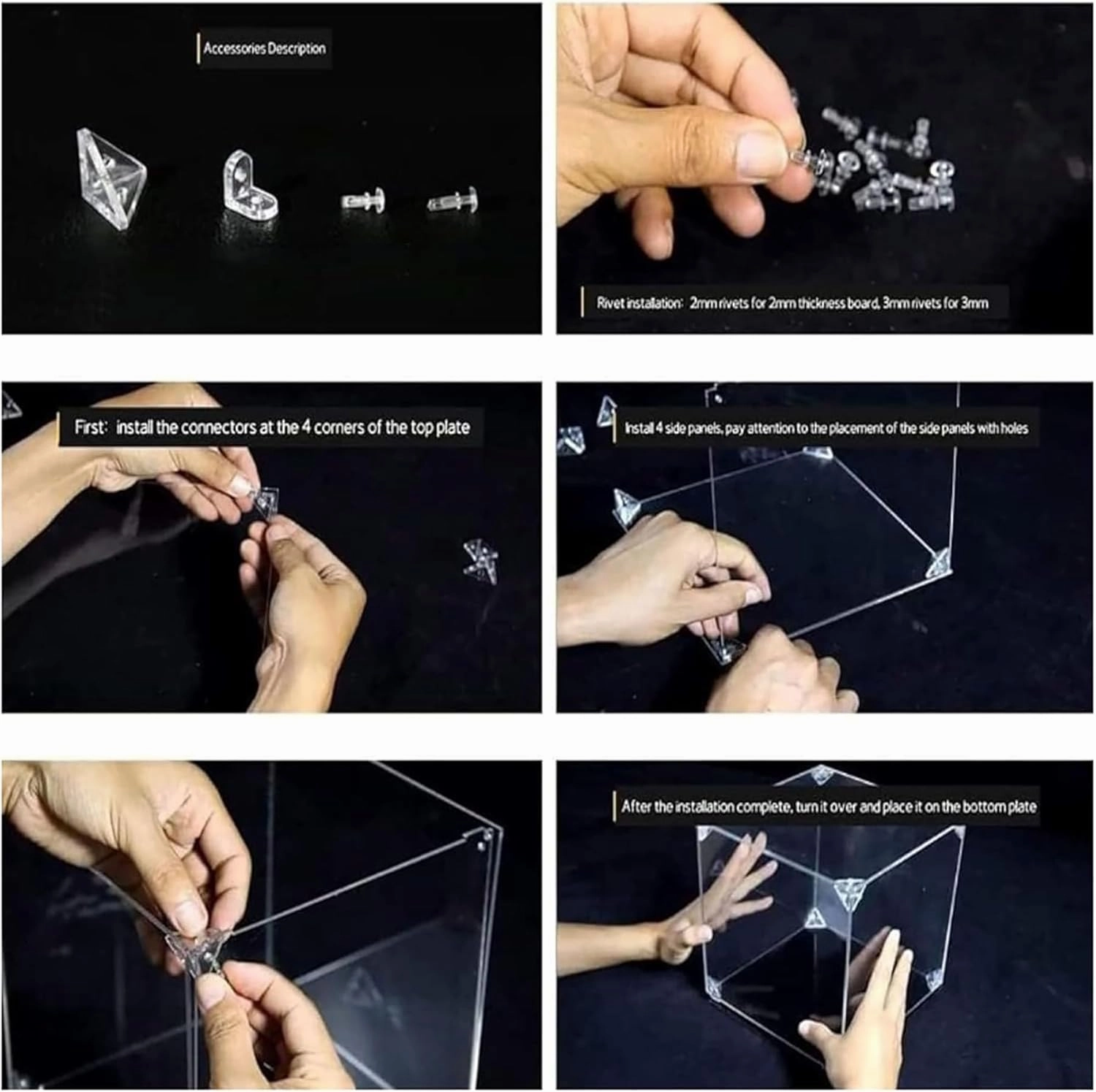 Accessories Description

Rivet installation: 2mm rivets for 2mm thickness board, 3mm rivets for 3mm

First: install the connectors at the 4 corners of the top plate

Install 4 side panels, pay attention to the placement of the side panels with holes

After the installation complete, turn it over and place it on the bottom plate