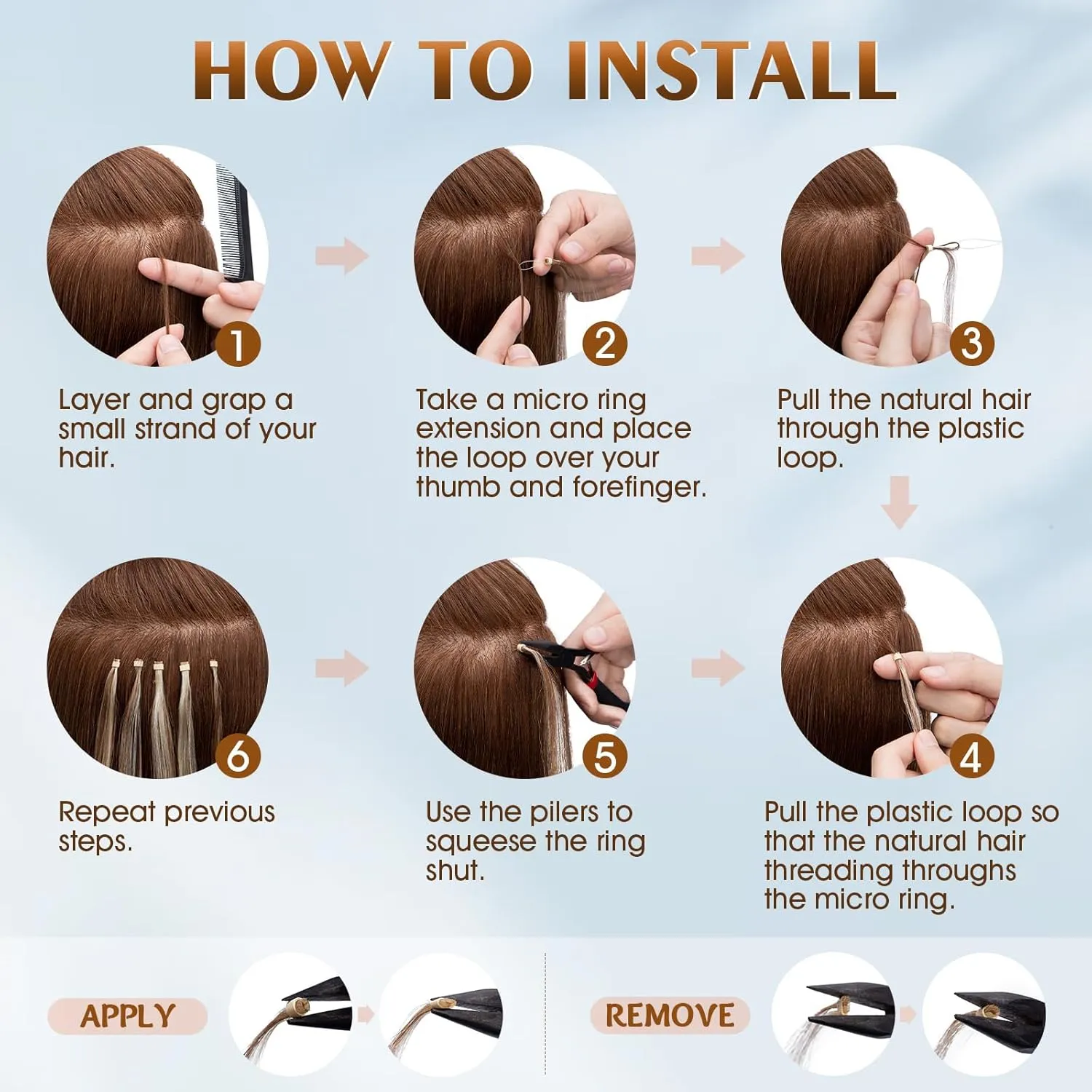 HOW TO INSTALL

1
Layer and grap a small strand of your hair.

2
Take a micro ring extension and place the loop over your thumb and forefinger.

3
Pull the natural hair through the plastic loop.

4
Pull the plastic loop so that the natural hair threading throughs the micro ring.

5
Use the pilers to squeese the ring shut.

6
Repeat previous steps.

APPLY

REMOVE