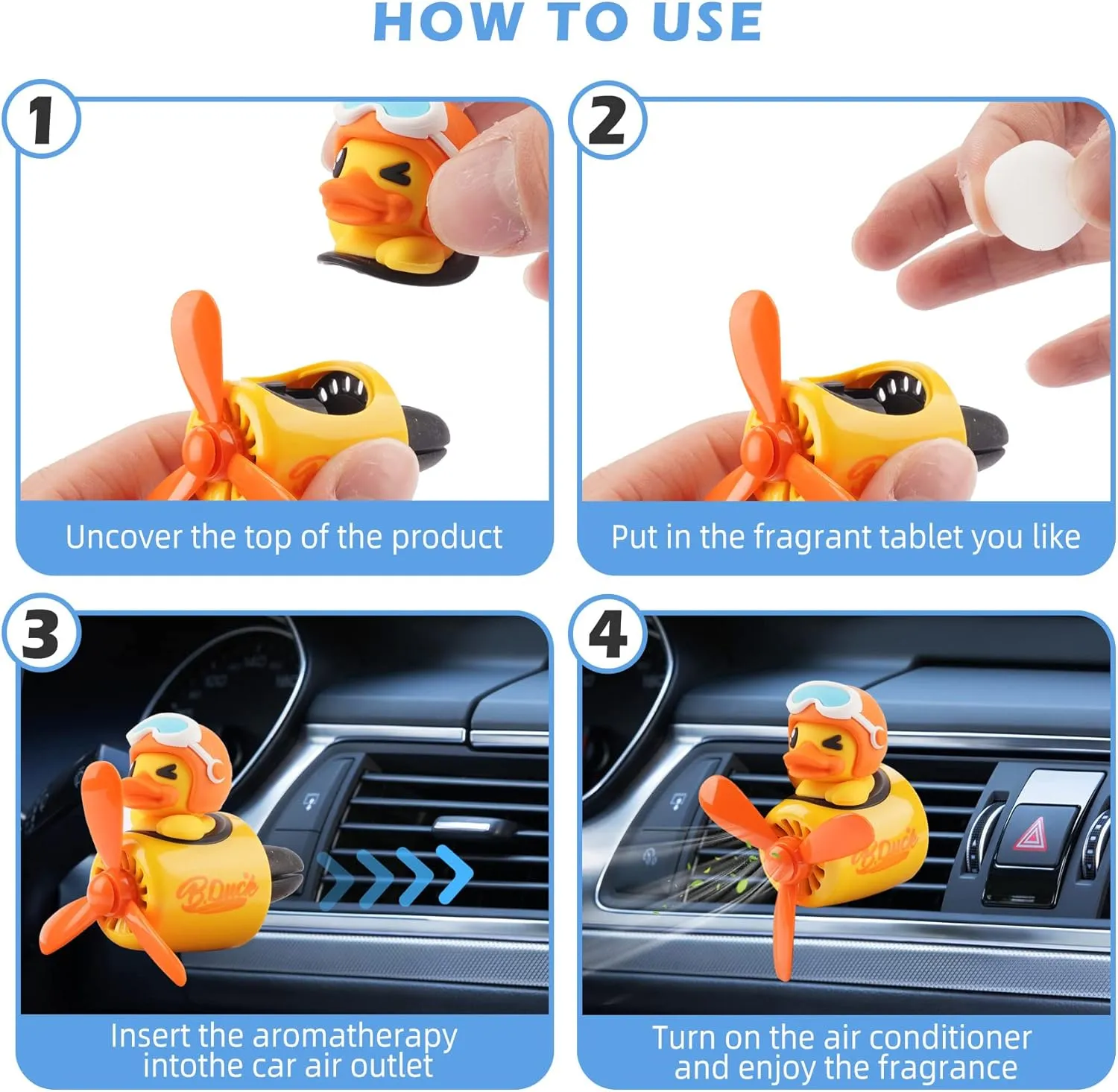 HOW TO USE

1

Uncover the top of the product

2

Put in the fragrant tablet you like

3

B.Duck

Insert the aromatherapy intothe car air outlet

4

B.Duck

Turn on the air conditioner and enjoy the fragrance