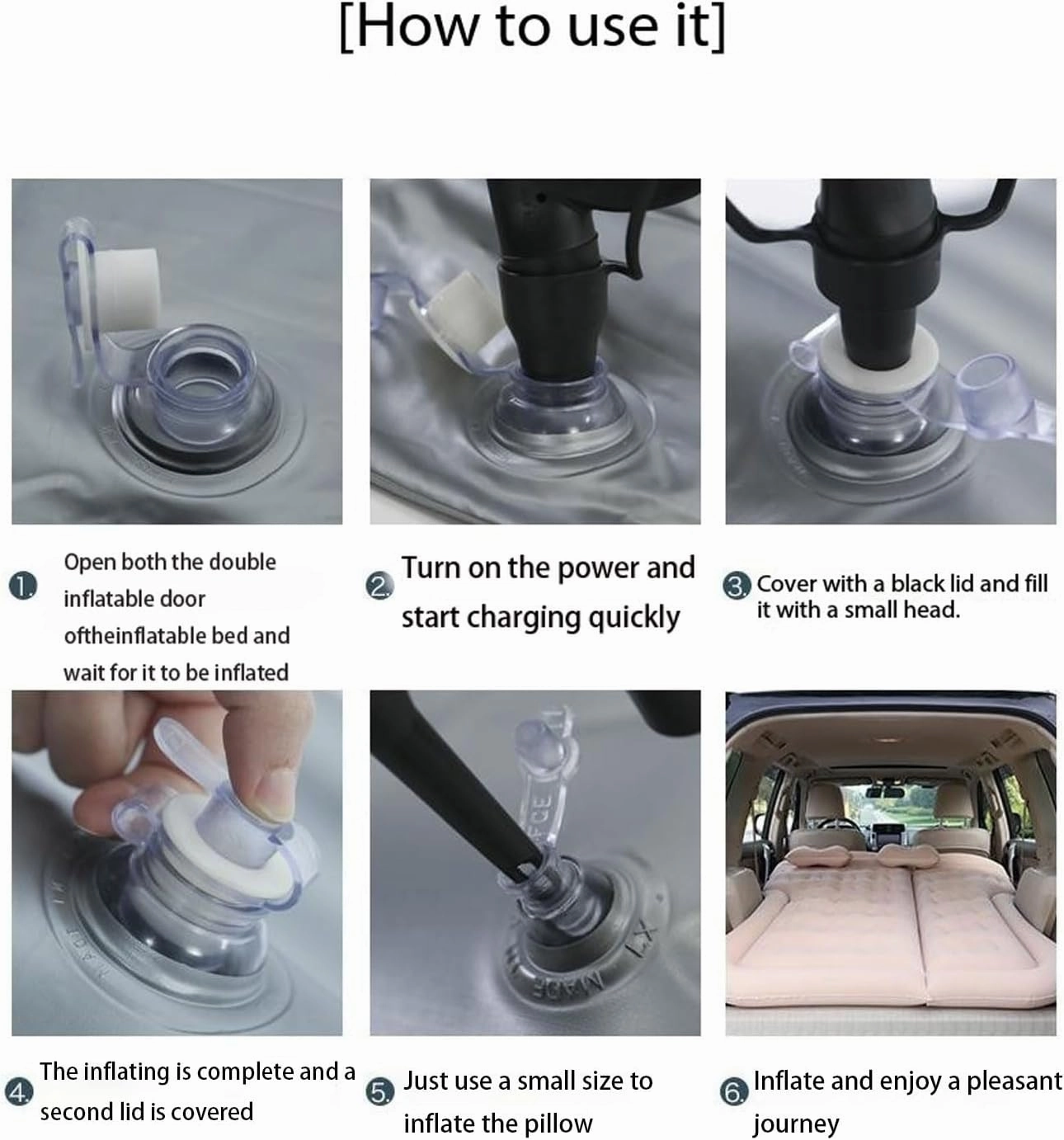 [How to use it]

1. Open both the double inflatable door oftheinflatable bed and wait for it to be inflated

2. Turn on the power and start charging quickly

3. Cover with a black lid and fill it with a small head.

4. The inflating is complete and a second lid is covered

5. Just use a small size to inflate the pillow

6. Inflate and enjoy a pleasant journey