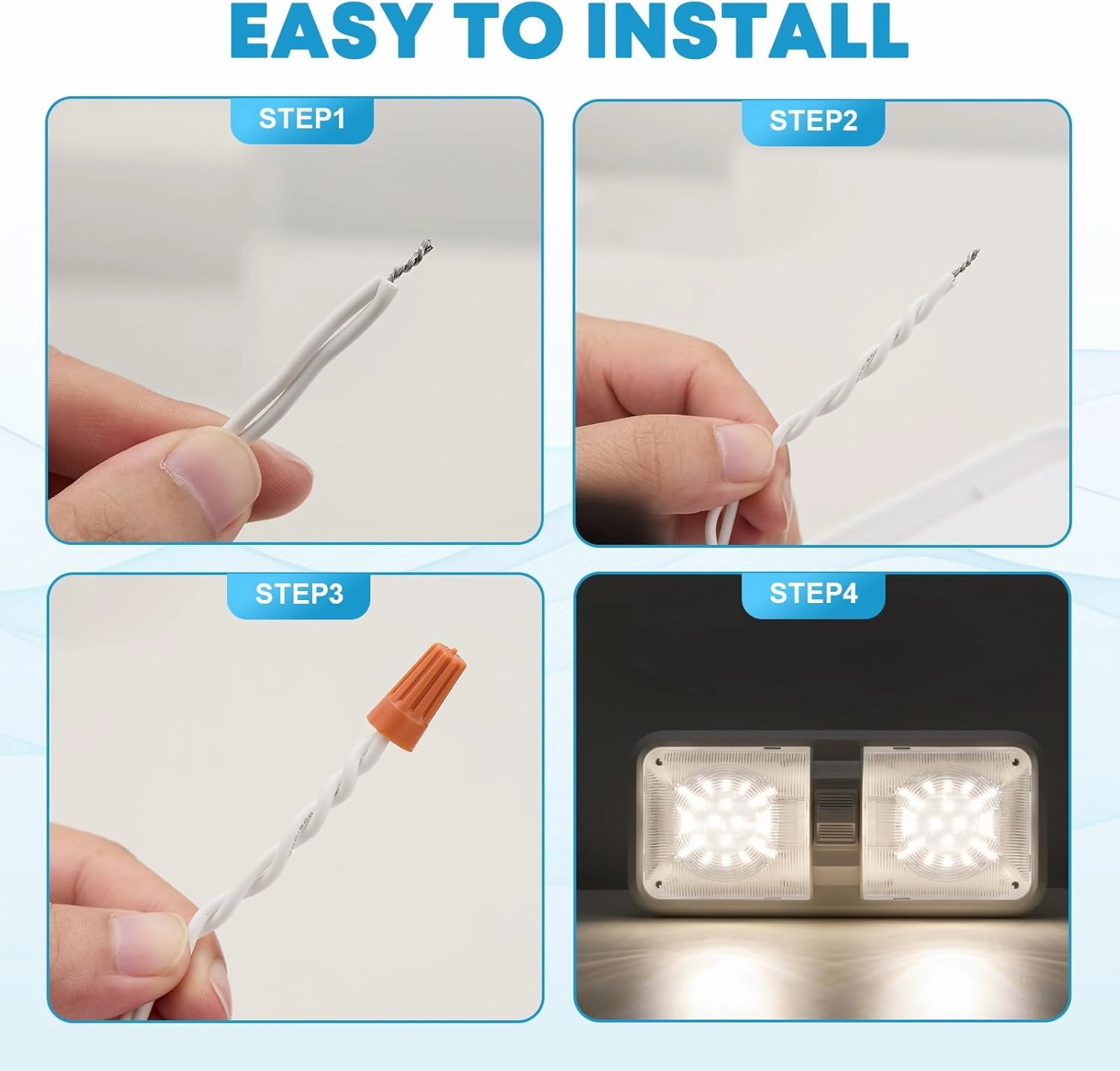 EASY TO INSTALL

STEP1

STEP2

STEP3

STEP4