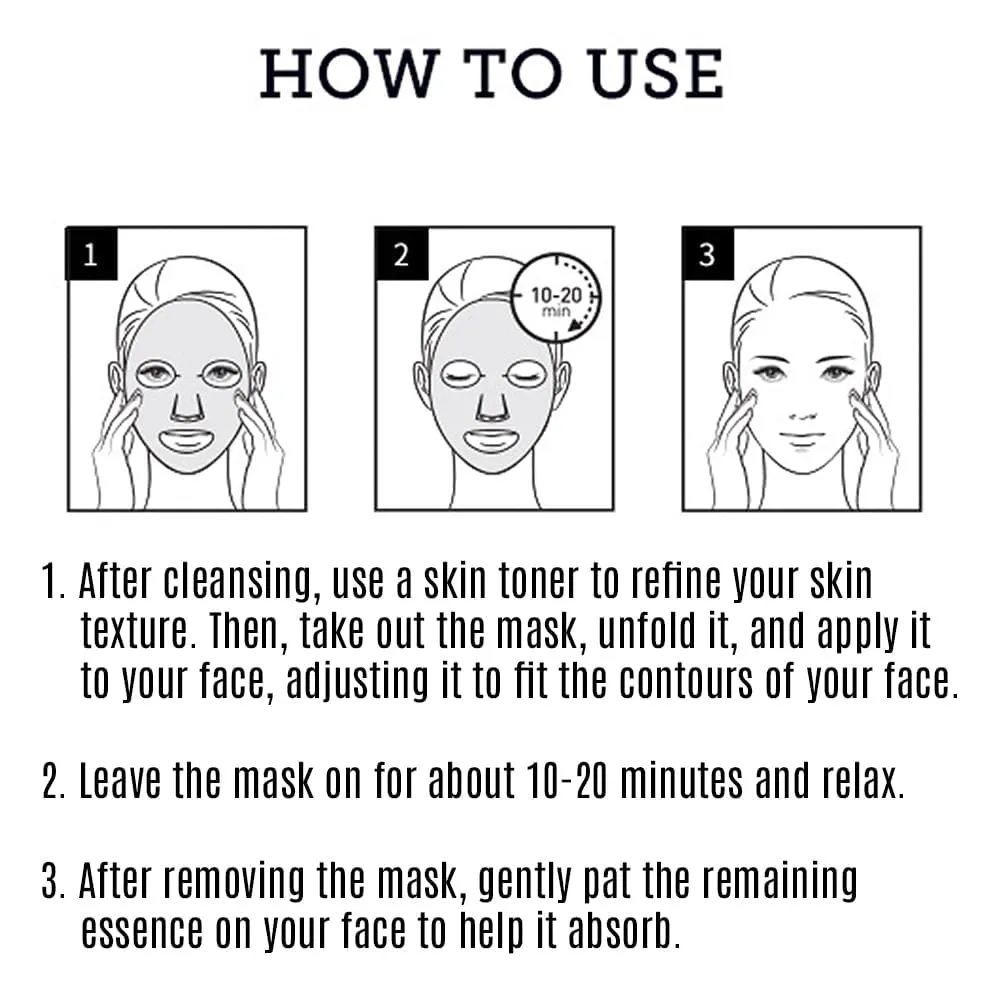 HOW TO USE

1

2

10-20 min

3

1. After cleansing, use a skin toner to refine your skin texture. Then, take out the mask, unfold it, and apply it to your face, adjusting it to fit the contours of your face.

2. Leave the mask on for about 10-20 minutes and relax.

3. After removing the mask, gently pat the remaining essence on your face to help it absorb.