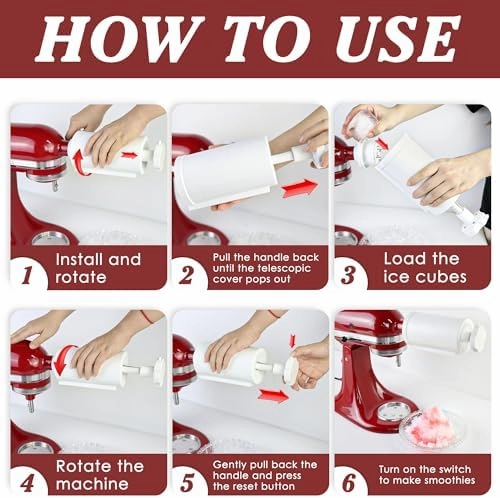 HOW TO USE

1 Install and rotate

2 Pull the handle back until the telescopic cover pops out

3 Load the ice cubes

4 Rotate the machine

5 Gently pull back the handle and press the reset button

6 Turn on the switch to make smoothies